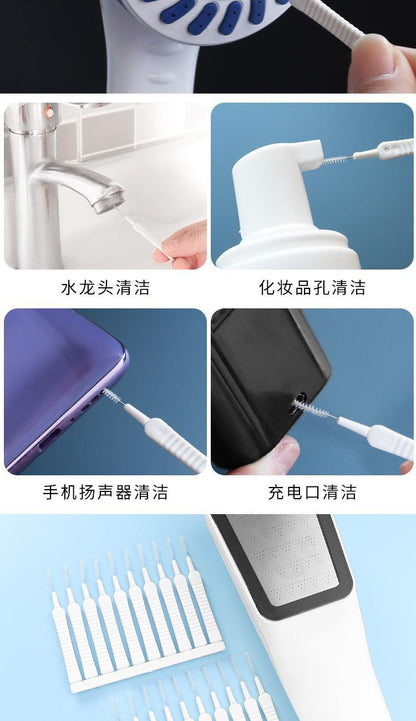 水龙头清洁

化妆品孔清洁

手机扬声器清洁

充电口清洁